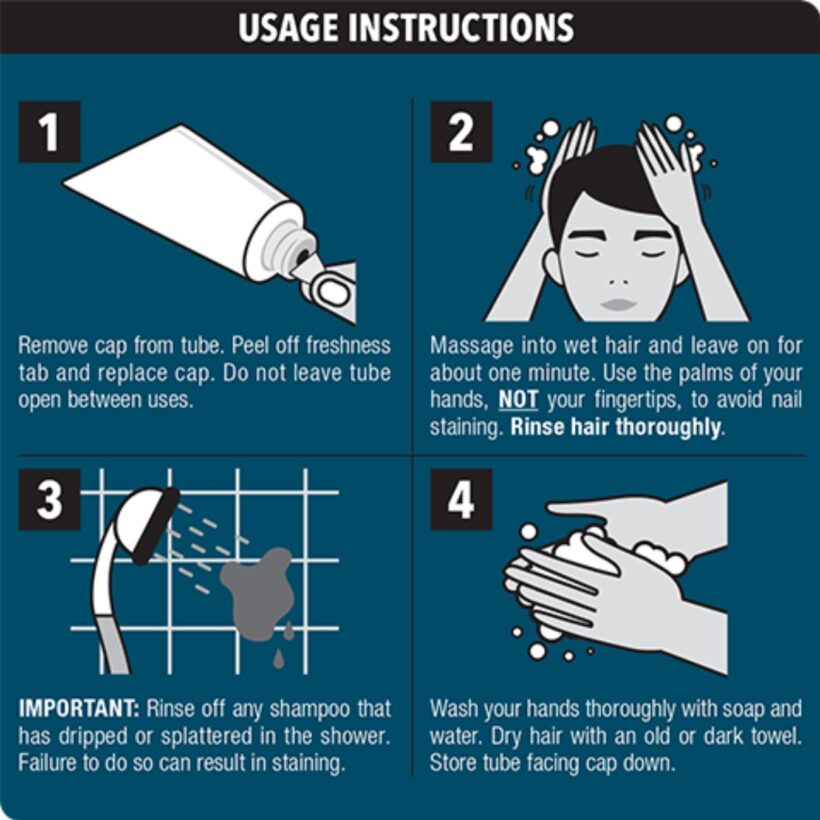 USAGE INSTRUCTIONS

1

Remove cap from tube. Peel off freshness tab and replace cap. Do not leave tube open between uses.

2

Massage into wet hair and leave on for about one minute. Use the palms of your hands, NOT your fingertips, to avoid nail staining. Rinse hair thoroughly.

3

IMPORTANT: Rinse off any shampoo that has dripped or splattered in the shower. Failure to do so can result in staining.

4

Wash your hands thoroughly with soap and water. Dry hair with an old or dark towel. Store tube facing cap down.